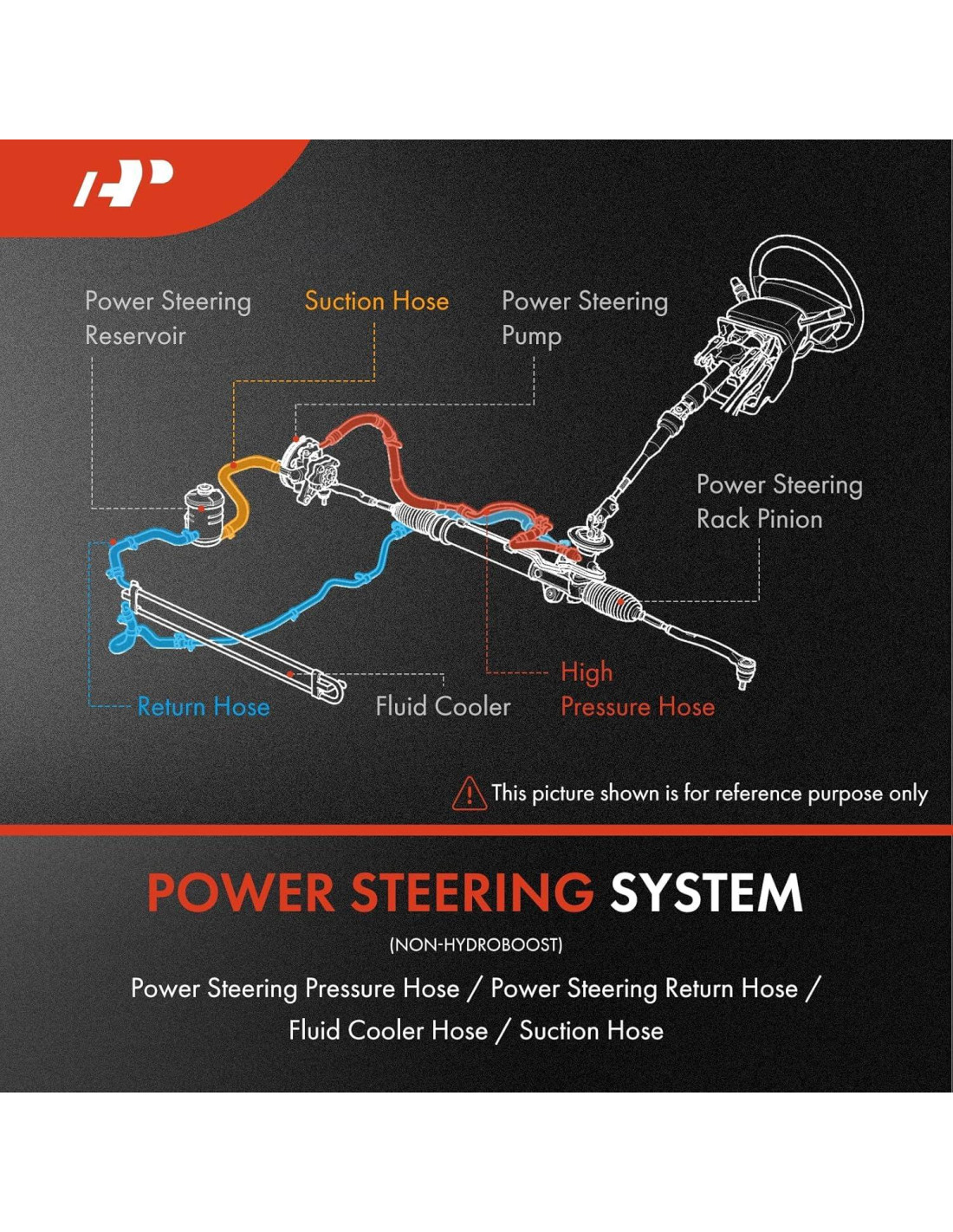 Power Steering Reservoir

Suction Hose

Power Steering Pump

Power Steering Rack Pinion

Return Hose

Fluid Cooler

High Pressure Hose

This picture shown is for reference purpose only

POWER STEERING SYSTEM

(NON-HYDROBOOST)

Power Steering Pressure Hose / Power Steering Return Hose / Fluid Cooler Hose / Suction Hose