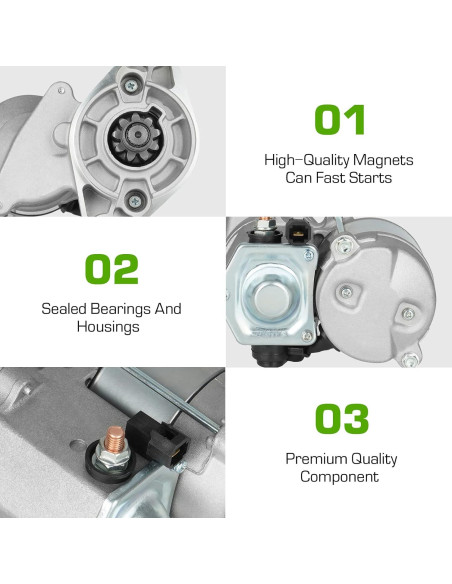 01

High-Quality Magnets Can Fast Starts

02

Sealed Bearings And Housings

03

Premium Quality Component