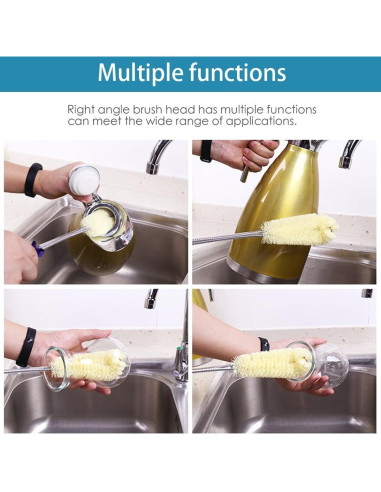 Multiple functions

Right angle brush head has multiple functions can meet the wide range of applications.