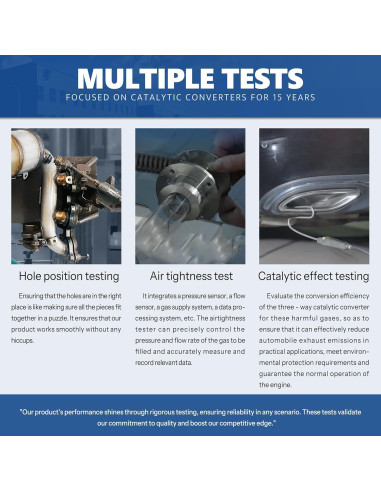 MULTIPLE TESTS
FOCUSED ON CATALYTIC CONVERTERS FOR 15 YEARS

Hole position testing

Ensuring that the holes are in the right place is like making sure all the pieces fit together in a puzzle. It ensures that our product works smoothly without any hiccups.

Air tightness test

It integrates a pressure sensor, a flow sensor, a gas supply system, a data processing system, etc. The airtightness tester can precisely control the pressure and flow rate of the gas to be filled and accurately measure and record relevant data.

Catalytic effect testing

Evaluate the conversion efficiency of the three - way catalytic converter for these harmful gases, so as to ensure that it can effectively reduce automobile exhaust emissions in practical applications, meet environmental protection requirements and guarantee the normal operation of the engine.

"Our product's performance shines through rigorous testing, ensuring reliability in any scenario. These tests validate our commitment to quality and boost our competitive edge."