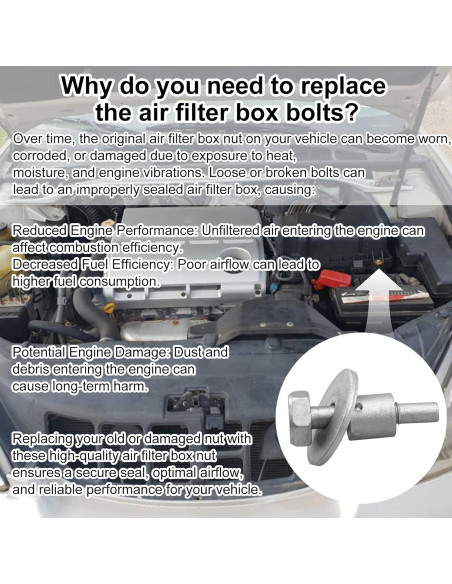 Why do you need to replace the air filter box bolts?

Over time, the original air filter box nut on your vehicle can become worn, corroded, or damaged due to exposure to heat, moisture, and engine vibrations. Loose or broken bolts can lead to an improperly sealed air filter box, causing:

Reduced Engine Performance: Unfiltered air entering the engine can affect combustion efficiency.
Decreased Fuel Efficiency: Poor airflow can lead to higher fuel consumption.

Potential Engine Damage: Dust and debris entering the engine can cause long-term harm.

Replacing your old or damaged nut with these high-quality air filter box nut ensures a secure seal, optimal airflow, and reliable performance for your vehicle.