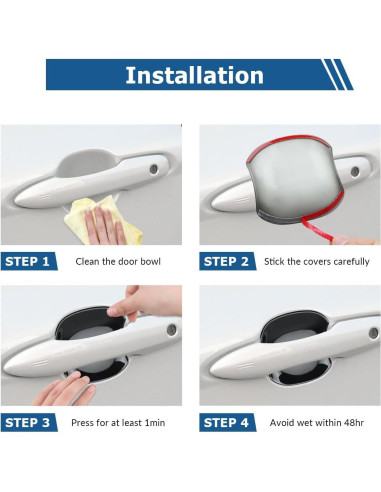 Installation

STEP 1 Clean the door bowl

STEP 2 Stick the covers carefully

STEP 3 Press for at least 1min

STEP 4 Avoid wet within 48hr