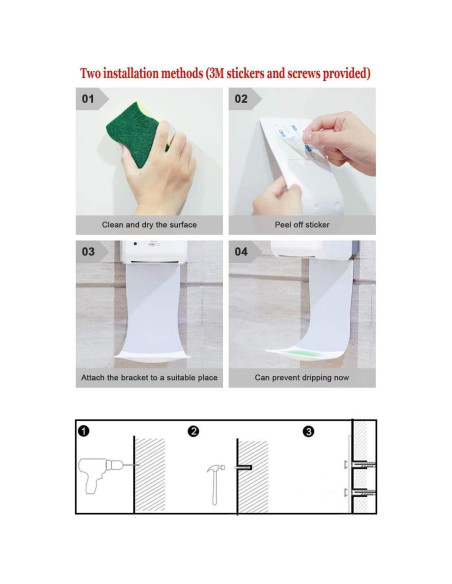 Two installation methods (3M stickers and screws provided)

01

Clean and dry the surface

02

Peel off sticker

03

Attach the bracket to a suitable place

04

Can prevent dripping now

1

2

3