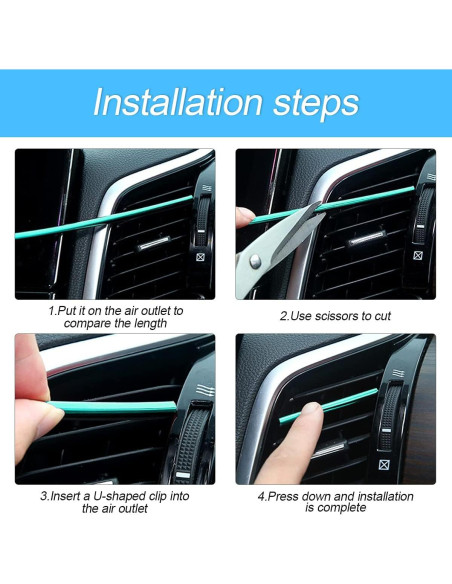 Installation steps

1.Put it on the air outlet to compare the length

2.Use scissors to cut

3.Insert a U-shaped clip into the air outlet

4.Press down and installation is complete