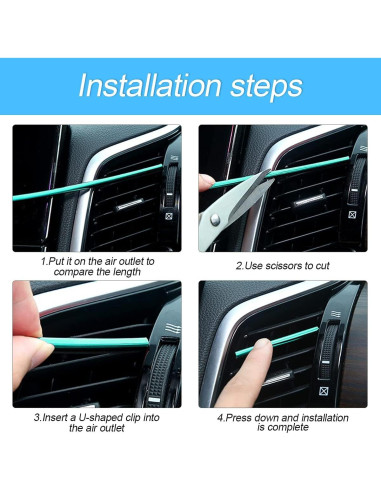 Installation steps

1.Put it on the air outlet to compare the length

2.Use scissors to cut

3.Insert a U-shaped clip into the air outlet

4.Press down and installation is complete