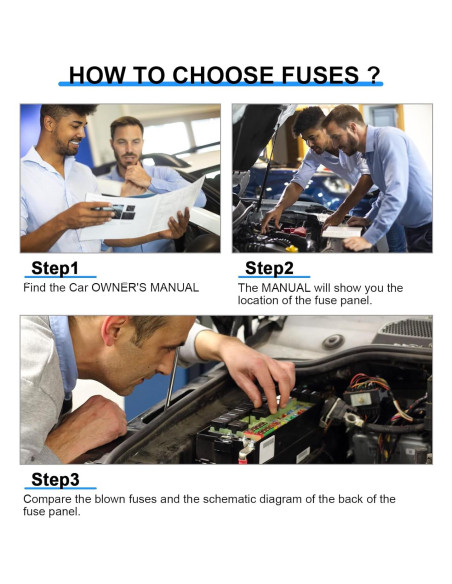 HOW TO CHOOSE FUSES ?

Step1
Find the Car OWNER'S MANUAL

Step2
The MANUAL will show you the location of the fuse panel.

Step3
Compare the blown fuses and the schematic diagram of the back of the fuse panel.