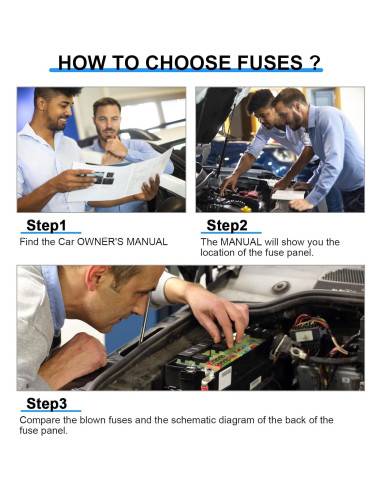 HOW TO CHOOSE FUSES ?

Step1
Find the Car OWNER'S MANUAL

Step2
The MANUAL will show you the location of the fuse panel.

Step3
Compare the blown fuses and the schematic diagram of the back of the fuse panel.