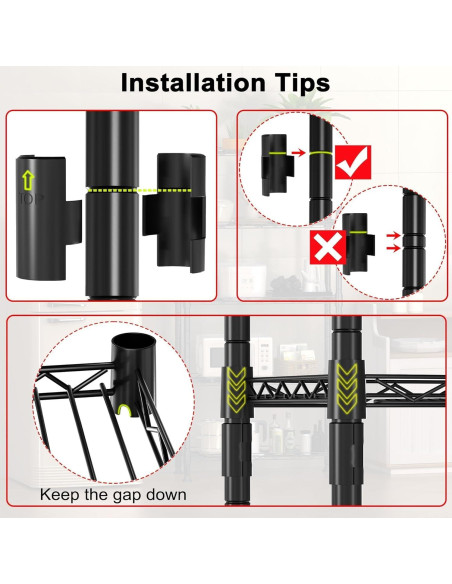 Installation Tips

TOP

Keep the gap down