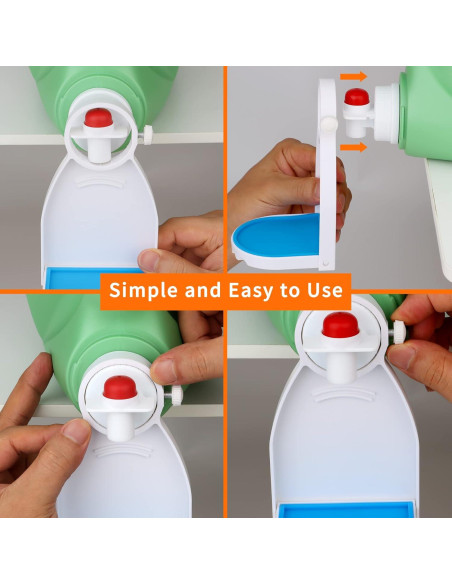 Simple and Easy to Use