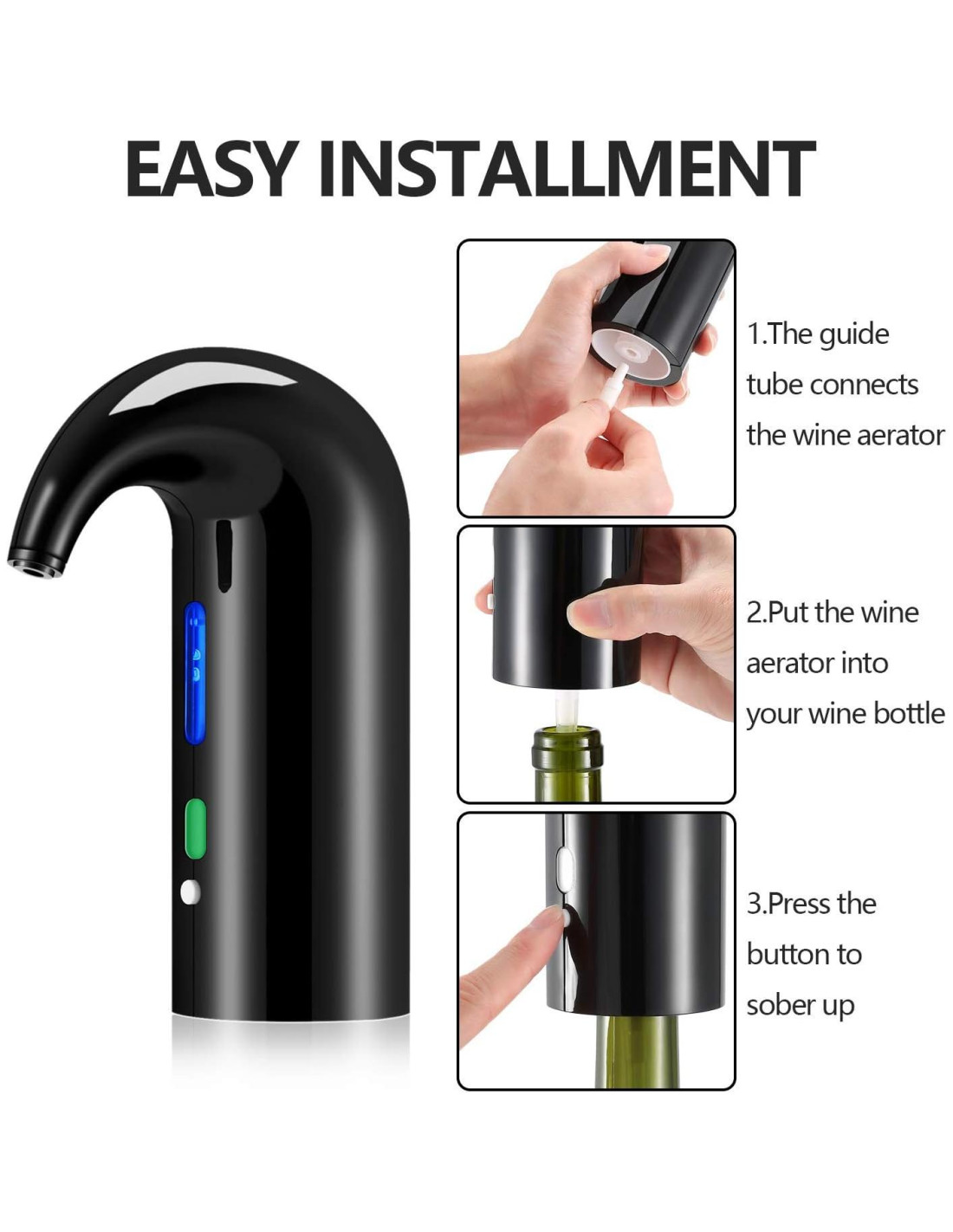 EASY INSTALLMENT

1.The guide tube connects the wine aerator

2.Put the wine aerator into your wine bottle

3.Press the button to sober up