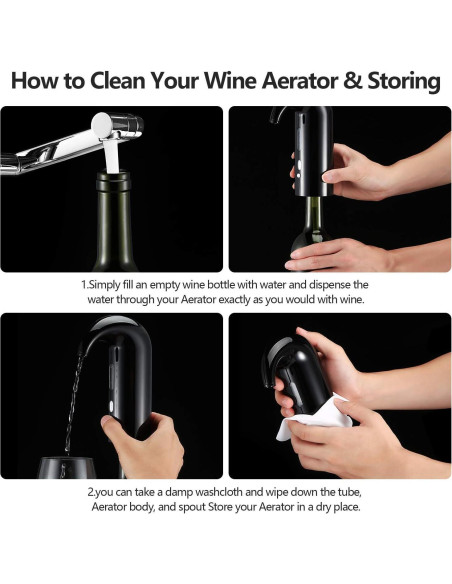 How to Clean Your Wine Aerator & Storing

1.Simply fill an empty wine bottle with water and dispense the water through your Aerator exactly as you would with wine.

2.you can take a damp washcloth and wipe down the tube, Aerator body, and spout Store your Aerator in a dry place.