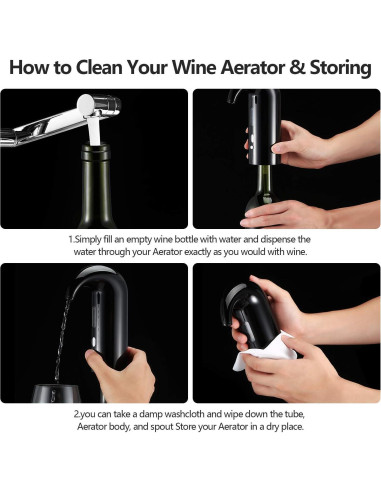 How to Clean Your Wine Aerator & Storing

1.Simply fill an empty wine bottle with water and dispense the water through your Aerator exactly as you would with wine.

2.you can take a damp washcloth and wipe down the tube, Aerator body, and spout Store your Aerator in a dry place.