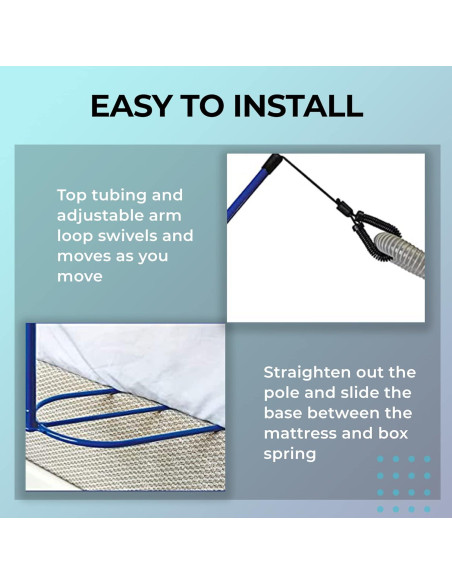 EASY TO INSTALL

Top tubing and adjustable arm loop swivels and moves as you move

Straighten out the pole and slide the base between the mattress and box spring