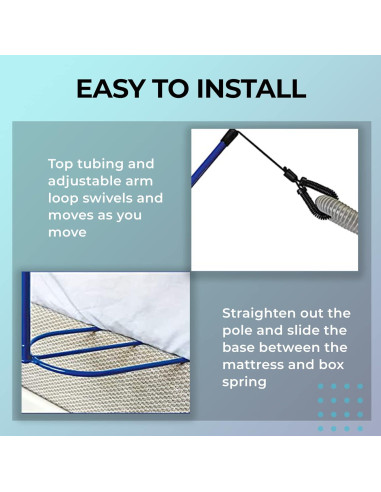 EASY TO INSTALL

Top tubing and adjustable arm loop swivels and moves as you move

Straighten out the pole and slide the base between the mattress and box spring