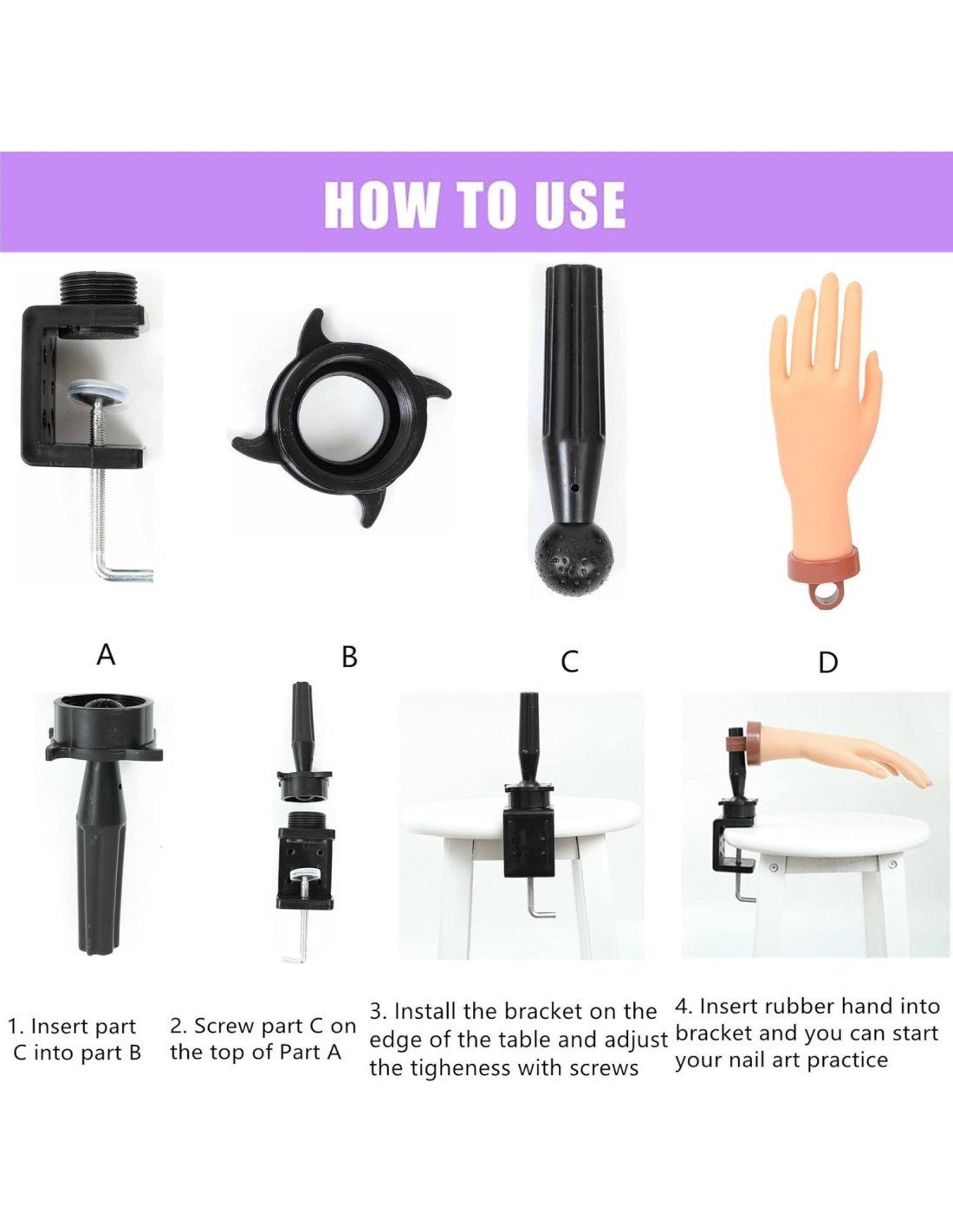 HOW TO USE

A

B

C

D

1. Insert part C into part B

2. Screw part C on the top of Part A

3. Install the bracket on the edge of the table and adjust the tigheness with screws

4. Insert rubber hand into bracket and you can start your nail art practice