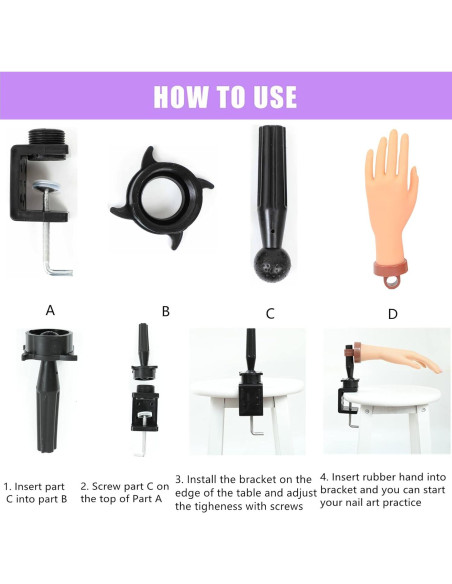 HOW TO USE

A

B

C

D

1. Insert part C into part B

2. Screw part C on the top of Part A

3. Install the bracket on the edge of the table and adjust the tigheness with screws

4. Insert rubber hand into bracket and you can start your nail art practice