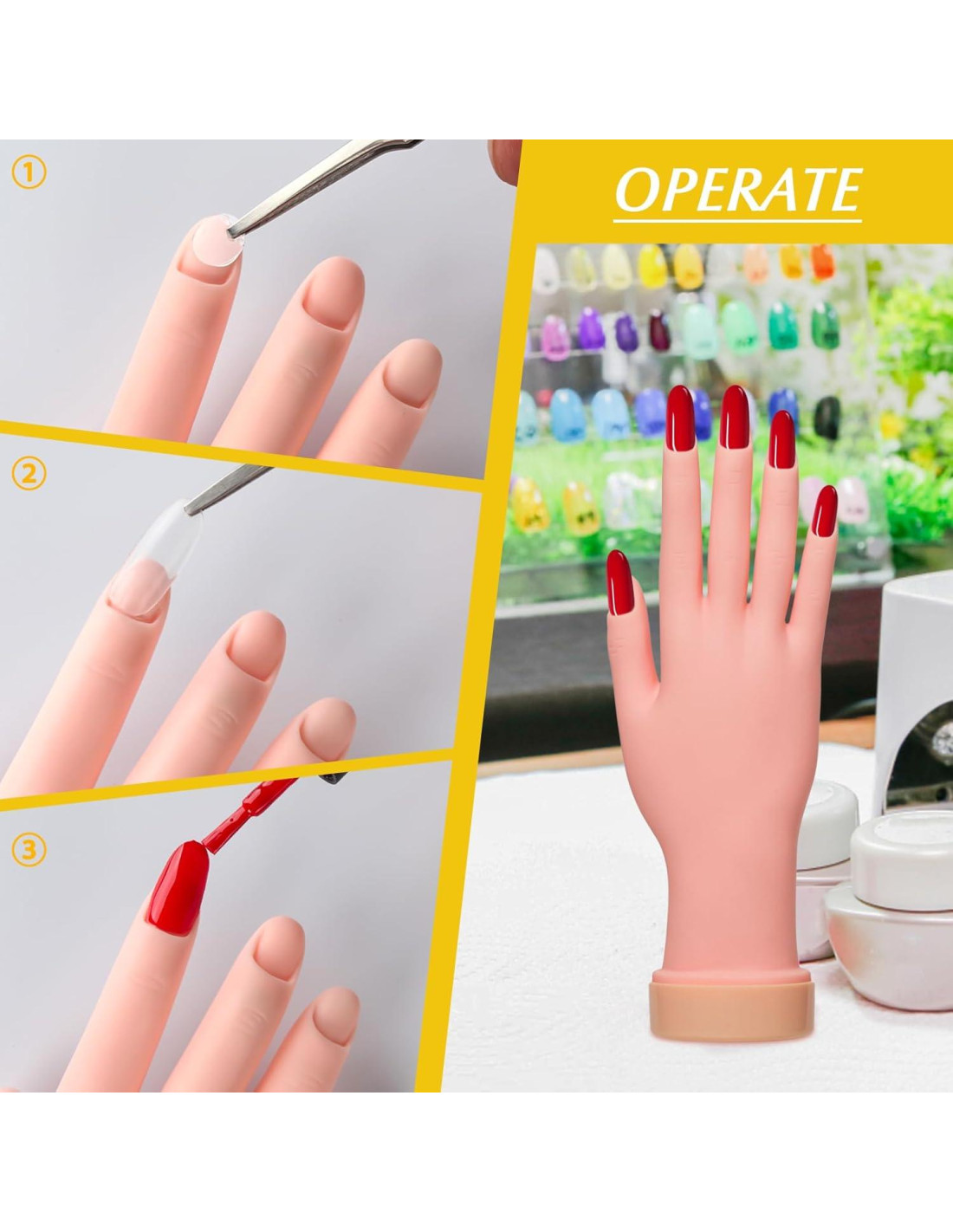 ①

②

③

OPERATE