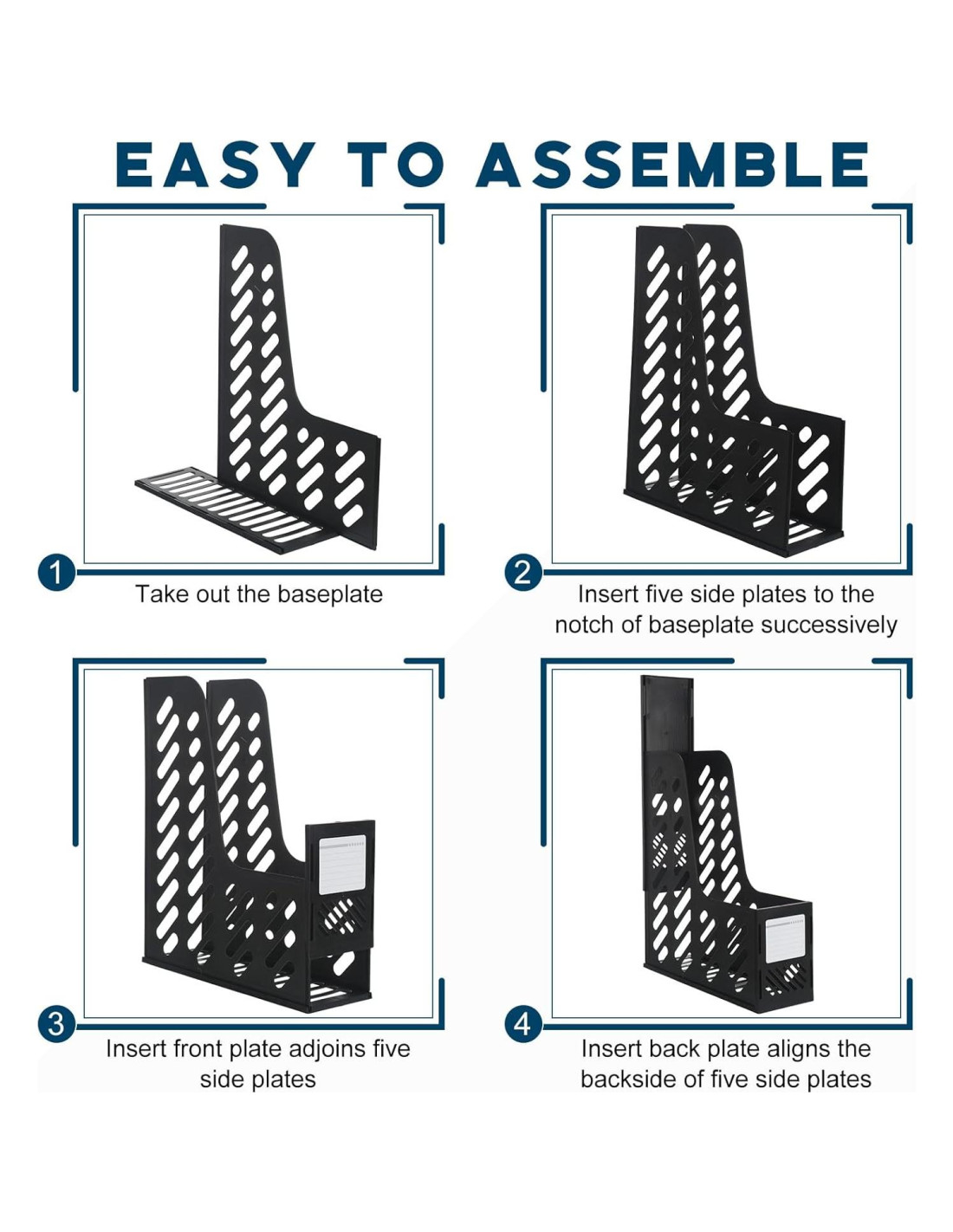 EASY TO ASSEMBLE

1
Take out the baseplate

2
Insert five side plates to the notch of baseplate successively

3
Insert front plate adjoins five side plates

4
Insert back plate aligns the backside of five side plates