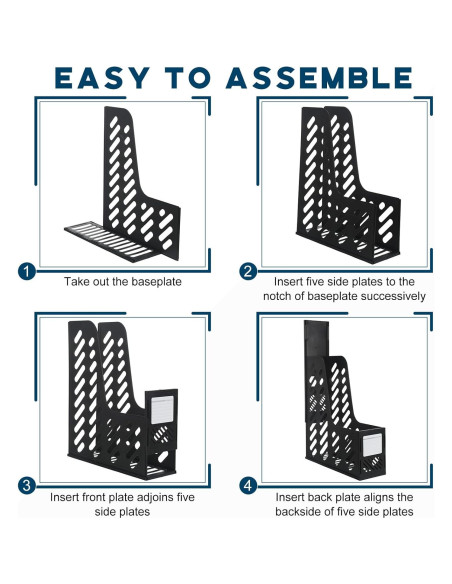 EASY TO ASSEMBLE

1
Take out the baseplate

2
Insert five side plates to the notch of baseplate successively

3
Insert front plate adjoins five side plates

4
Insert back plate aligns the backside of five side plates