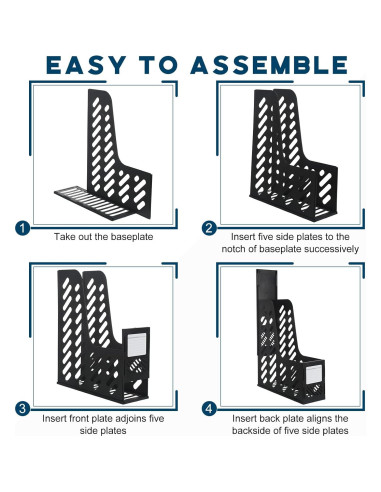 EASY TO ASSEMBLE

1
Take out the baseplate

2
Insert five side plates to the notch of baseplate successively

3
Insert front plate adjoins five side plates

4
Insert back plate aligns the backside of five side plates