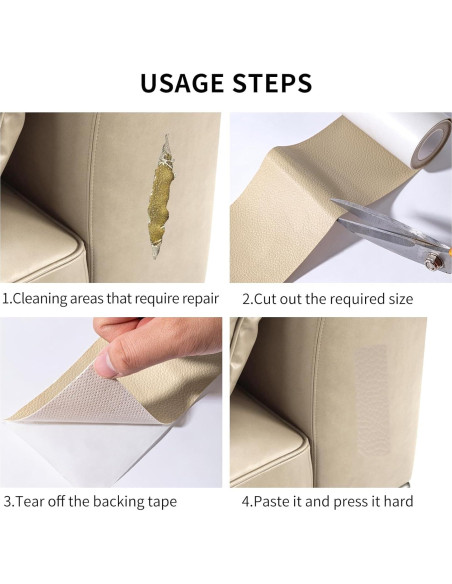 USAGE STEPS

1.Cleaning areas that require repair

2.Cut out the required size

3.Tear off the backing tape

4.Paste it and press it hard