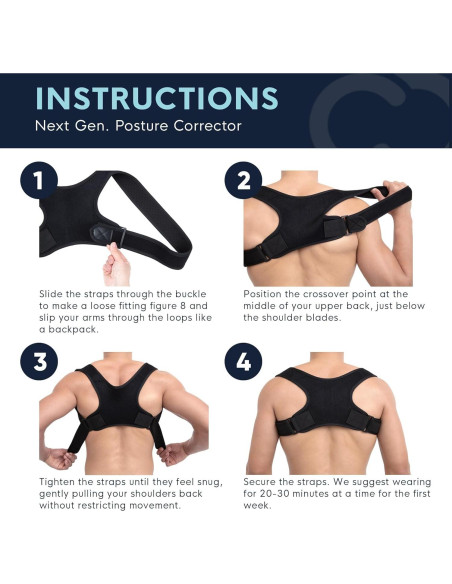 INSTRUCTIONS
Next Gen. Posture Corrector

1

Slide the straps through the buckle to make a loose fitting figure 8 and slip your arms through the loops like a backpack.

2

Position the crossover point at the middle of your upper back, just below the shoulder blades.

3

Tighten the straps until they feel snug, gently pulling your shoulders back without restricting movement.

4

Secure the straps. We suggest wearing for 20-30 minutes at a time for the first week.