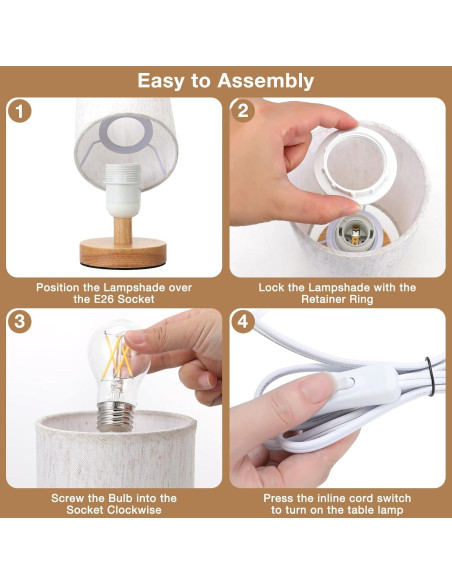 Easy to Assembly

1

Position the Lampshade over the E26 Socket

2

Lock the Lampshade with the Retainer Ring

3

Screw the Bulb into the Socket Clockwise

4

Press the inline cord switch to turn on the table lamp