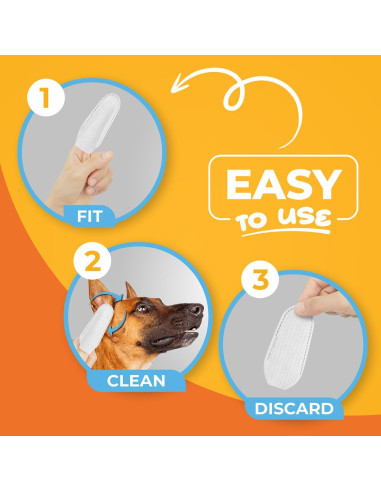 1

FIT

EASY TO USE

2

CLEAN

3

DISCARD