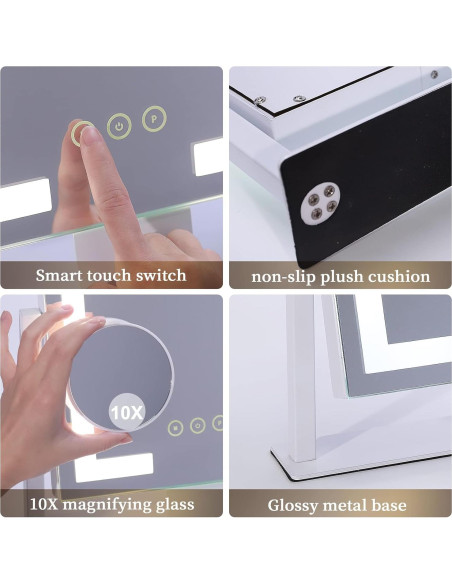 P

Smart touch switch

non-slip plush cushion

10X

10X magnifying glass

Glossy metal base