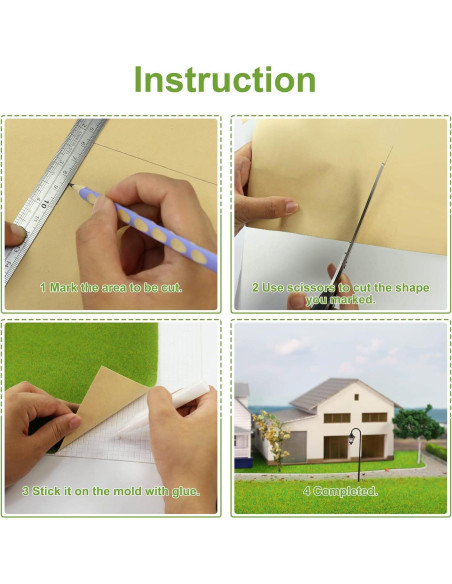 Instruction

1 Mark the area to be cut.

2 Use scissors to cut the shape you marked.

3 Stick it on the mold with glue.

4 Completed.