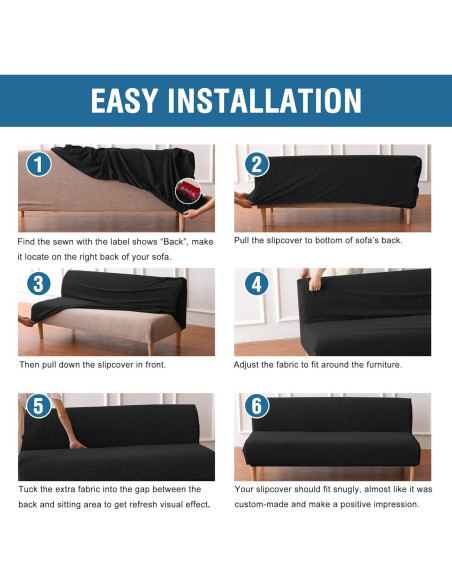 EASY INSTALLATION

1

BACK

Find the sewn with the label shows "Back", make it locate on the right back of your sofa.

2

Pull the slipcover to bottom of sofa's back.

3

Then pull down the slipcover in front.

4

Adjust the fabric to fit around the furniture.

5

Tuck the extra fabric into the gap between the back and sitting area to get refresh visual effect.

6

Your slipcover should fit snugly, almost like it was custom-made and make a positive impression.