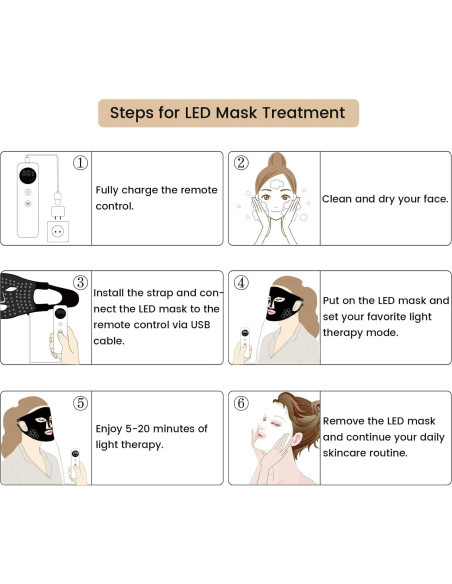 Steps for LED Mask Treatment

①

Fully charge the remote control.

②

Clean and dry your face.

③

Install the strap and connect the LED mask to the remote control via USB cable.

④

Put on the LED mask and set your favorite light therapy mode.

⑤

Enjoy 5-20 minutes of light therapy.

⑥

Remove the LED mask and continue your daily skincare routine.