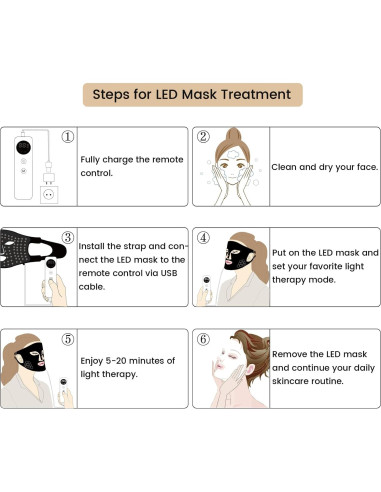 Steps for LED Mask Treatment

①

Fully charge the remote control.

②

Clean and dry your face.

③

Install the strap and connect the LED mask to the remote control via USB cable.

④

Put on the LED mask and set your favorite light therapy mode.

⑤

Enjoy 5-20 minutes of light therapy.

⑥

Remove the LED mask and continue your daily skincare routine.