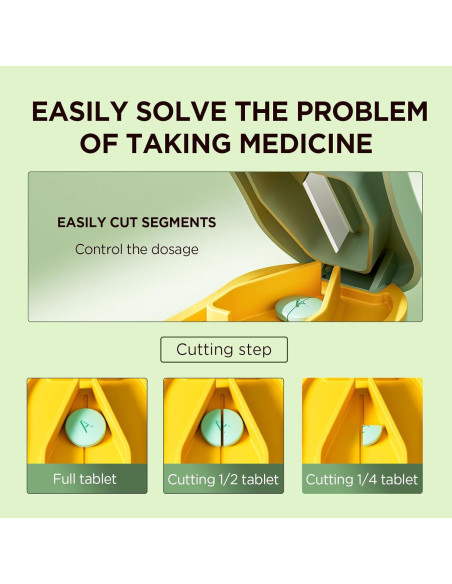 EASILY SOLVE THE PROBLEM OF TAKING MEDICINE

EASILY CUT SEGMENTS

Control the dosage

Cutting step

Full tablet

Cutting 1/2 tablet

Cutting 1/4 tablet