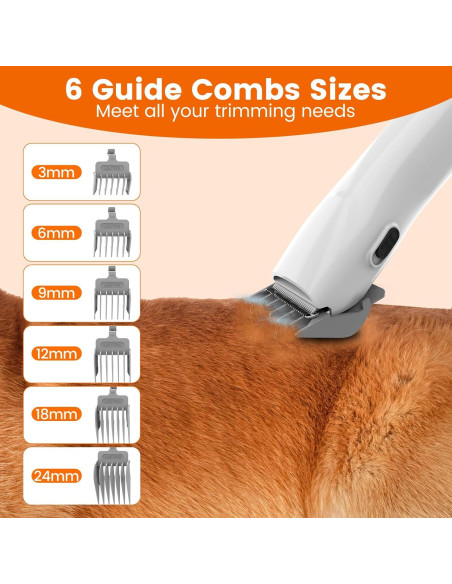 6 Guide Combs Sizes
Meet all your trimming needs

3mm

6mm

9mm

12mm

18mm

24mm