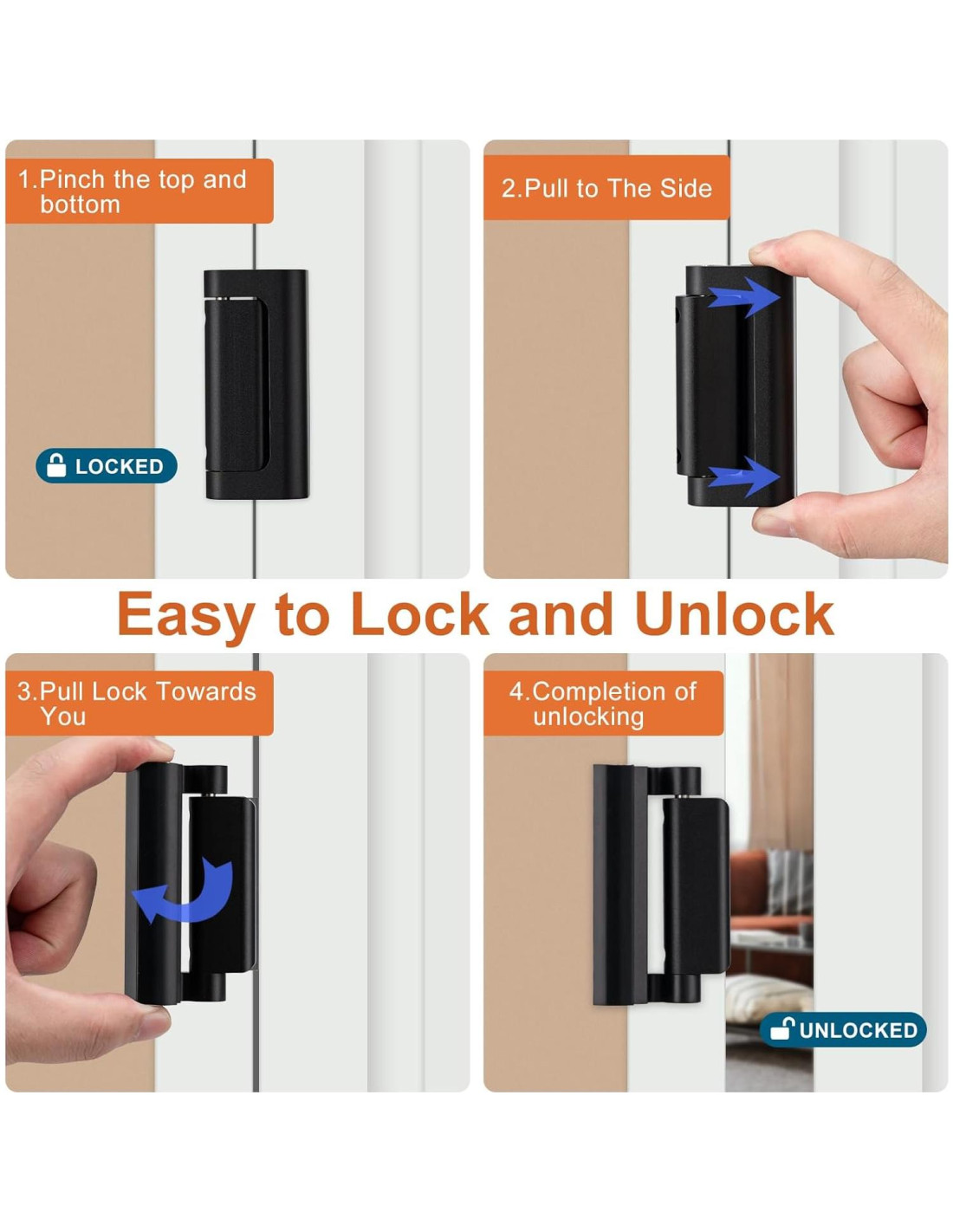 1.Pinch the top and bottom

LOCKED

2.Pull to The Side

Easy to Lock and Unlock

3.Pull Lock Towards You

4.Completion of unlocking

UNLOCKED