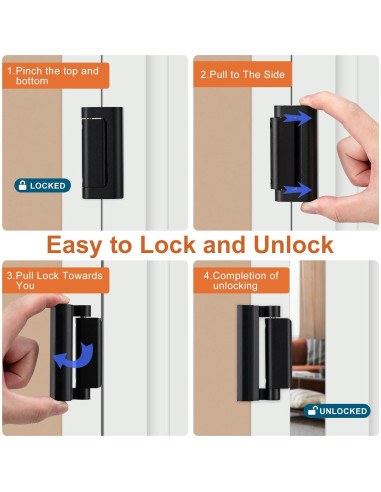 1.Pinch the top and bottom

LOCKED

2.Pull to The Side

Easy to Lock and Unlock

3.Pull Lock Towards You

4.Completion of unlocking

UNLOCKED