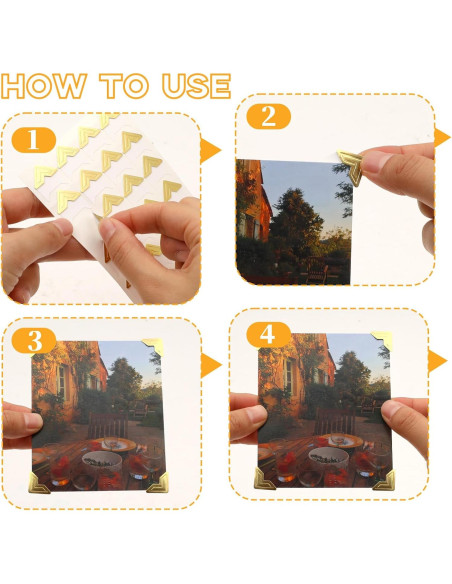 HOW TO USE

1

2

3

4