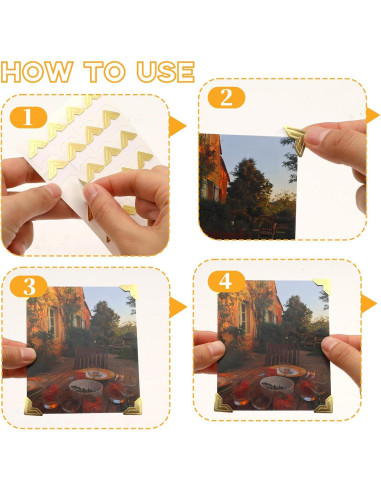 HOW TO USE

1

2

3

4