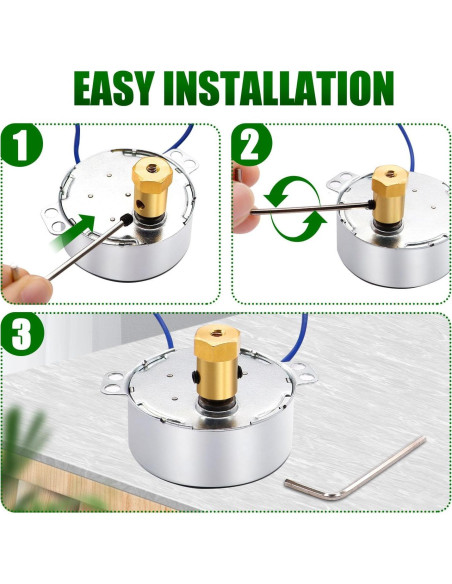 EASY INSTALLATION

1

2

3