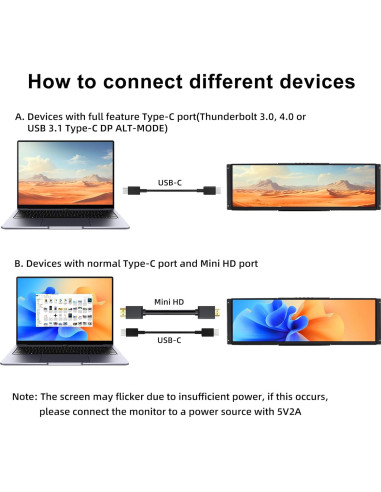 How to connect different devices

A. Devices with full feature Type-C port(Thunderbolt 3.0, 4.0 or USB 3.1 Type-C DP ALT-MODE)

USB-C

B. Devices with normal Type-C port and Mini HD port

Mini HD

USB-C

Note: The screen may flicker due to insufficient power, if this occurs, please connect the monitor to a power source with 5V2A