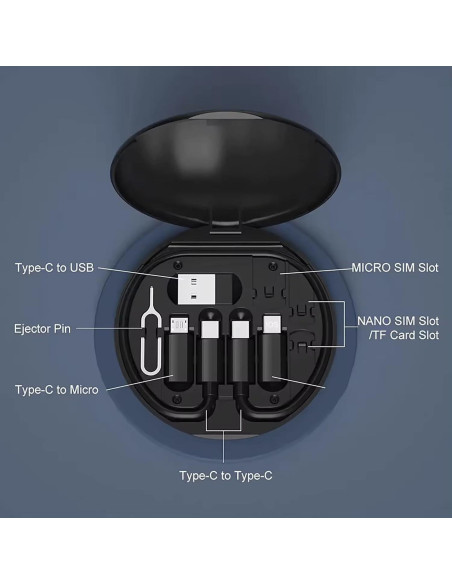 Type-C to USB

MICRO SIM Slot

Ejector Pin

NANO SIM Slot /TF Card Slot

Type-C to Micro

Type-C to Type-C