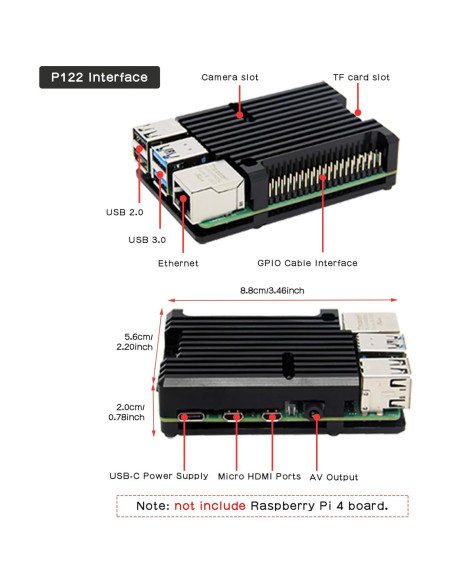 P122 Interface

Camera slot

TF card slot

USB 2.0

USB 3.0

Ethernet

GPIO Cable Interface

8.8cm/3.46inch

5.6cm/ 2.20inch

2.0cm/ 0.78inch

USB-C Power Supply

Micro HDMI Ports

AV Output

Note: not include Raspberry Pi 4 board.