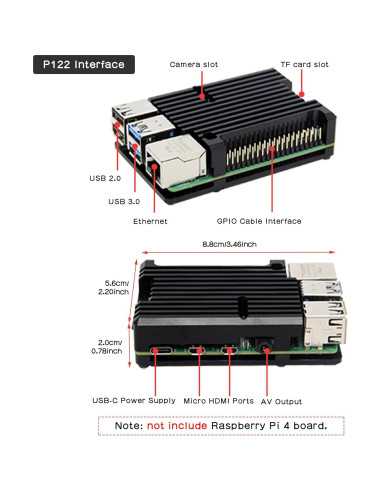 P122 Interface

Camera slot

TF card slot

USB 2.0

USB 3.0

Ethernet

GPIO Cable Interface

8.8cm/3.46inch

5.6cm/ 2.20inch

2.0cm/ 0.78inch

USB-C Power Supply

Micro HDMI Ports

AV Output

Note: not include Raspberry Pi 4 board.