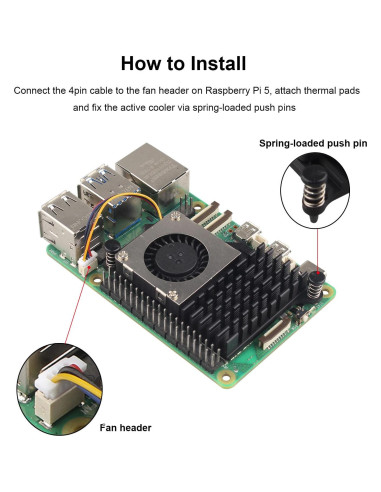 How to Install

Connect the 4pin cable to the fan header on Raspberry Pi 5, attach thermal pads and fix the active cooler via spring-loaded push pins

Spring-loaded push pin

Fan header