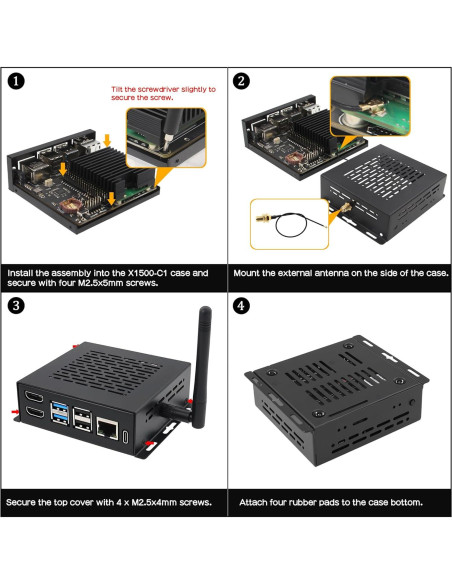 1

Tilt the screwdriver slightly to secure the screw.

Install the assembly into the X1500-C1 case and secure with four M2.5x5mm screws.

2

Mount the external antenna on the side of the case.

3

Secure the top cover with 4 x M2.5x4mm screws.

4

Attach four rubber pads to the case bottom.