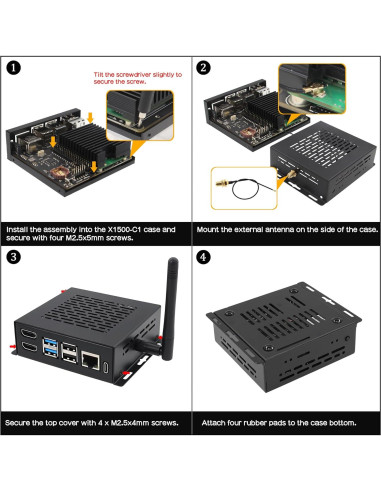 1

Tilt the screwdriver slightly to secure the screw.

Install the assembly into the X1500-C1 case and secure with four M2.5x5mm screws.

2

Mount the external antenna on the side of the case.

3

Secure the top cover with 4 x M2.5x4mm screws.

4

Attach four rubber pads to the case bottom.