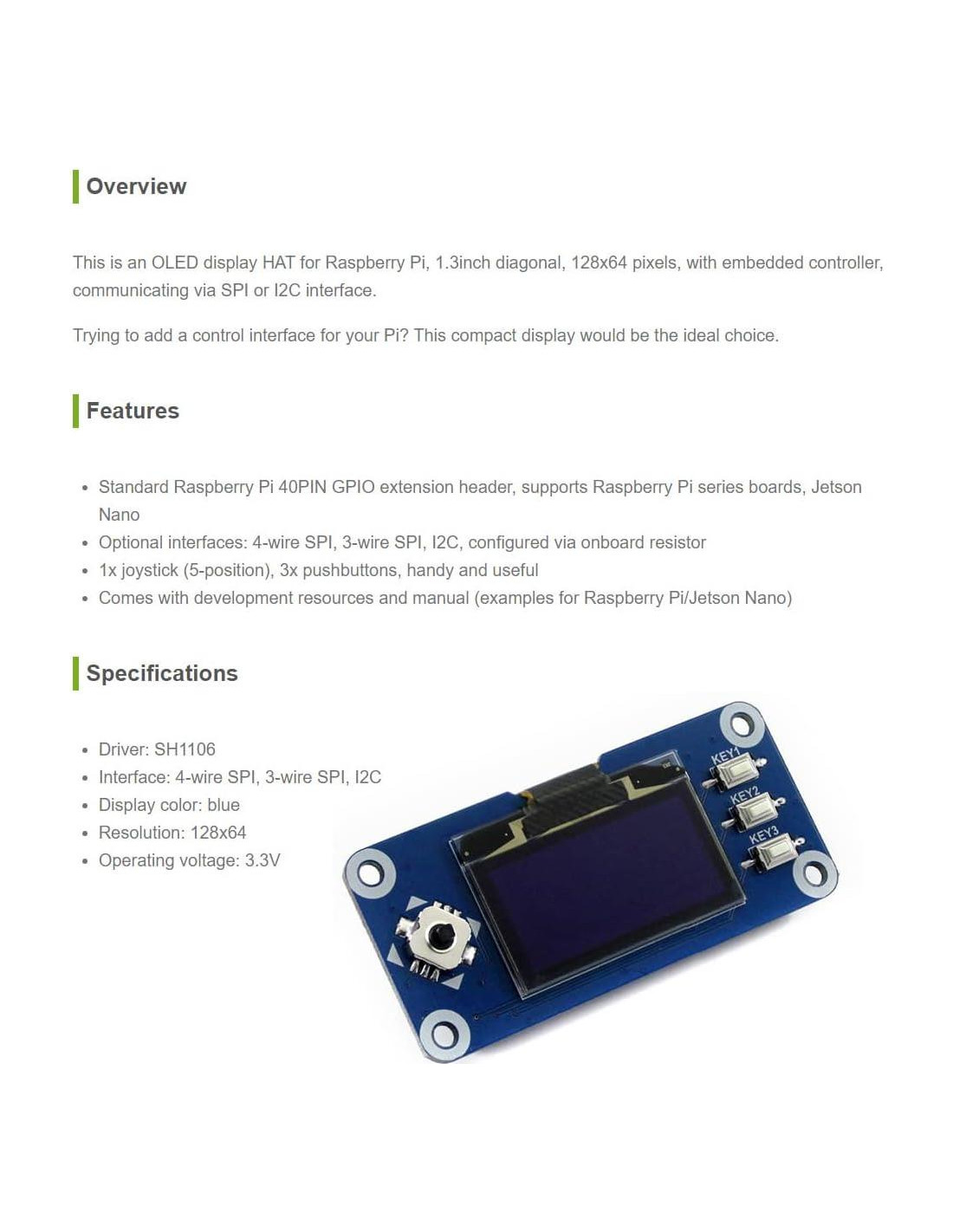 Overview

This is an OLED display HAT for Raspberry Pi, 1.3inch diagonal, 128x64 pixels, with embedded controller, communicating via SPI or I2C interface.

Trying to add a control interface for your Pi? This compact display would be the ideal choice.

Features

- Standard Raspberry Pi 40PIN GPIO extension header, supports Raspberry Pi series boards, Jetson Nano
- Optional interfaces: 4-wire SPI, 3-wire SPI, I2C, configured via onboard resistor
- 1x joystick (5-position), 3x pushbuttons, handy and useful
- Comes with development resources and manual (examples for Raspberry Pi/Jetson Nano)

Specifications

- Driver: SH1106
- Interface: 4-wire SPI, 3-wire SPI, I2C
- Display color: blue
- Resolution: 128x64
- Operating voltage: 3.3V

KEY1
KEY2
KEY3