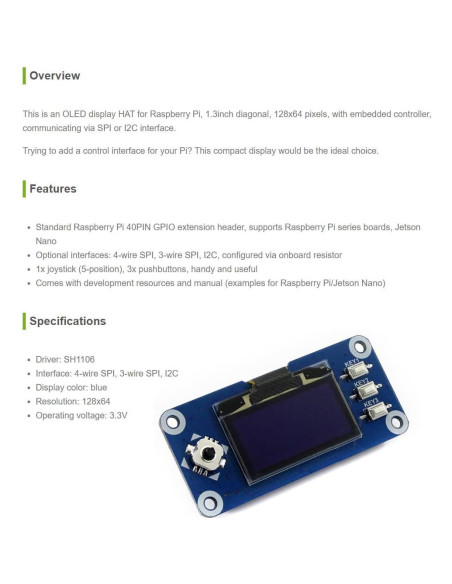 Overview

This is an OLED display HAT for Raspberry Pi, 1.3inch diagonal, 128x64 pixels, with embedded controller, communicating via SPI or I2C interface.

Trying to add a control interface for your Pi? This compact display would be the ideal choice.

Features

- Standard Raspberry Pi 40PIN GPIO extension header, supports Raspberry Pi series boards, Jetson Nano
- Optional interfaces: 4-wire SPI, 3-wire SPI, I2C, configured via onboard resistor
- 1x joystick (5-position), 3x pushbuttons, handy and useful
- Comes with development resources and manual (examples for Raspberry Pi/Jetson Nano)

Specifications

- Driver: SH1106
- Interface: 4-wire SPI, 3-wire SPI, I2C
- Display color: blue
- Resolution: 128x64
- Operating voltage: 3.3V

KEY1
KEY2
KEY3