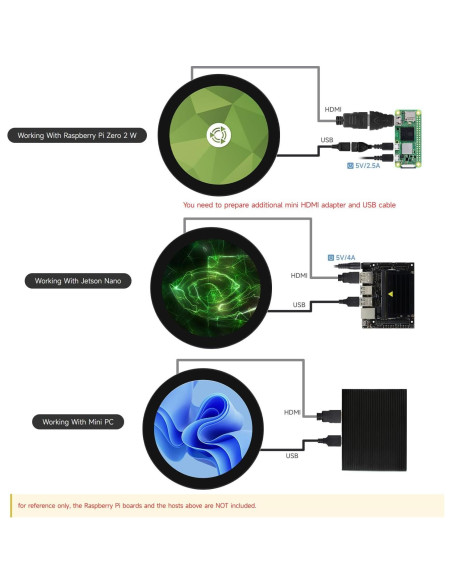 Working With Raspberry Pi Zero 2 W

HDMI

USB

5V/2.5A

You need to prepare additional mini HDMI adapter and USB cable

Working With Jetson Nano

5V/4A

HDMI

USB

Working With Mini PC

HDMI

USB

for reference only, the Raspberry Pi boards and the hosts above are NOT included.